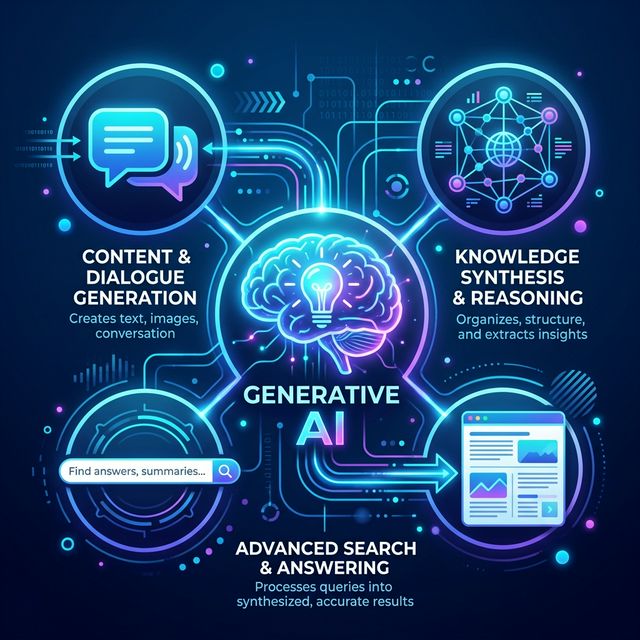 CONTENT & DIALOGUE GENERATION

Creates text, images, conversation

KNOWLEDGE SYNTHESIS & REASONING

Organizes, structure, and extracts insights

GENERATIVE AI

Find answers, summaries...

ADVANCED SEARCH & ANSWERING

Processes queries into synthesized, accurate results